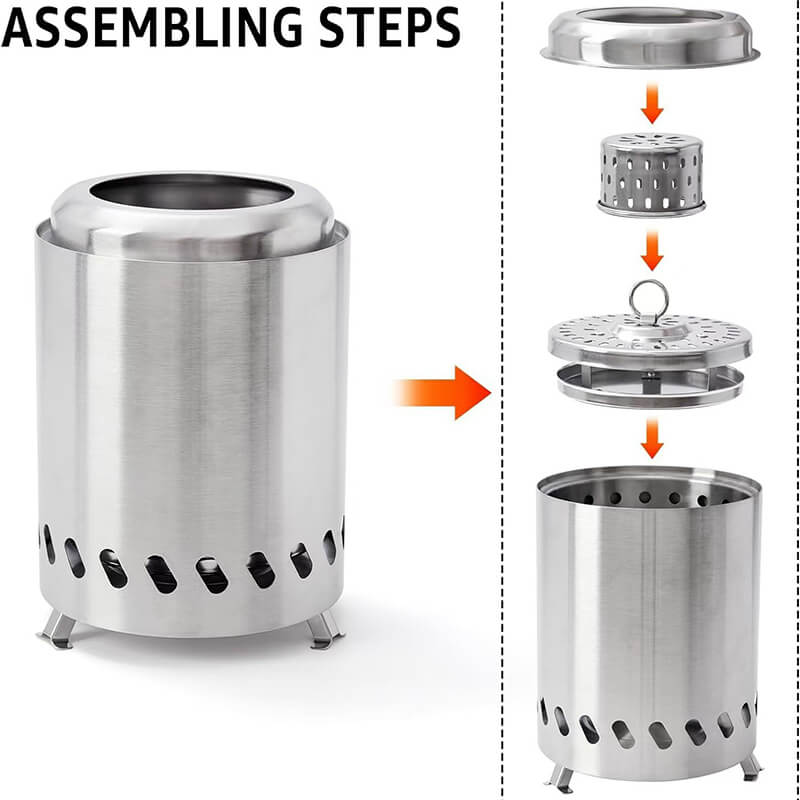 ASSEMBLING STEPS