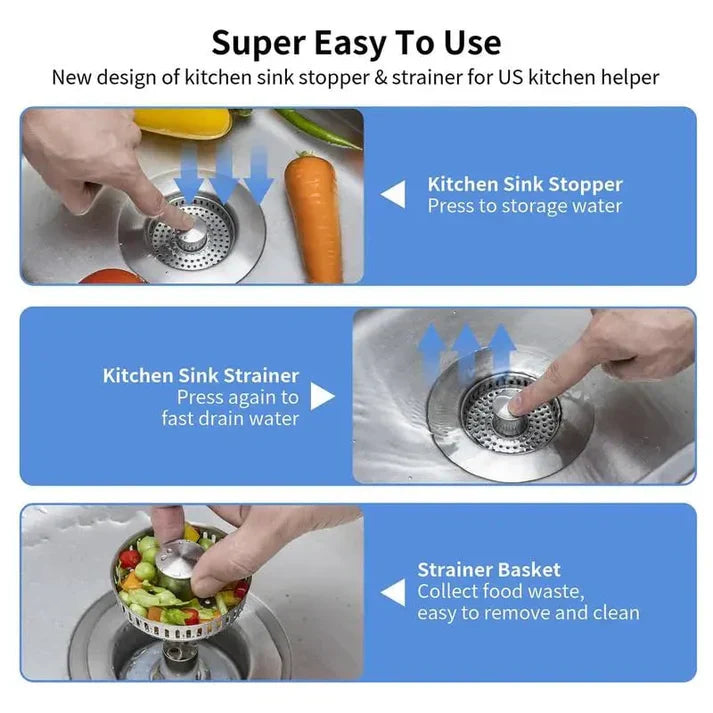 Super Easy To Use
New design of kitchen sink stopper & strainer for US kitchen helper

Kitchen Sink Stopper
Press to storage water

Kitchen Sink Strainer
Press again to fast drain water

Strainer Basket
Collect food waste, easy to remove and clean