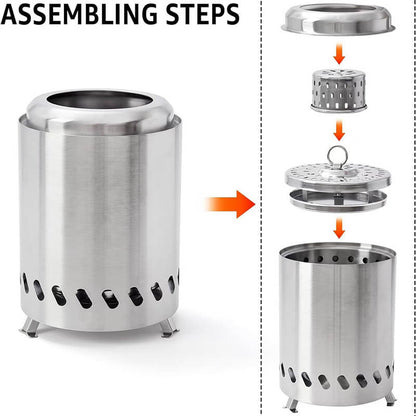 ASSEMBLING STEPS